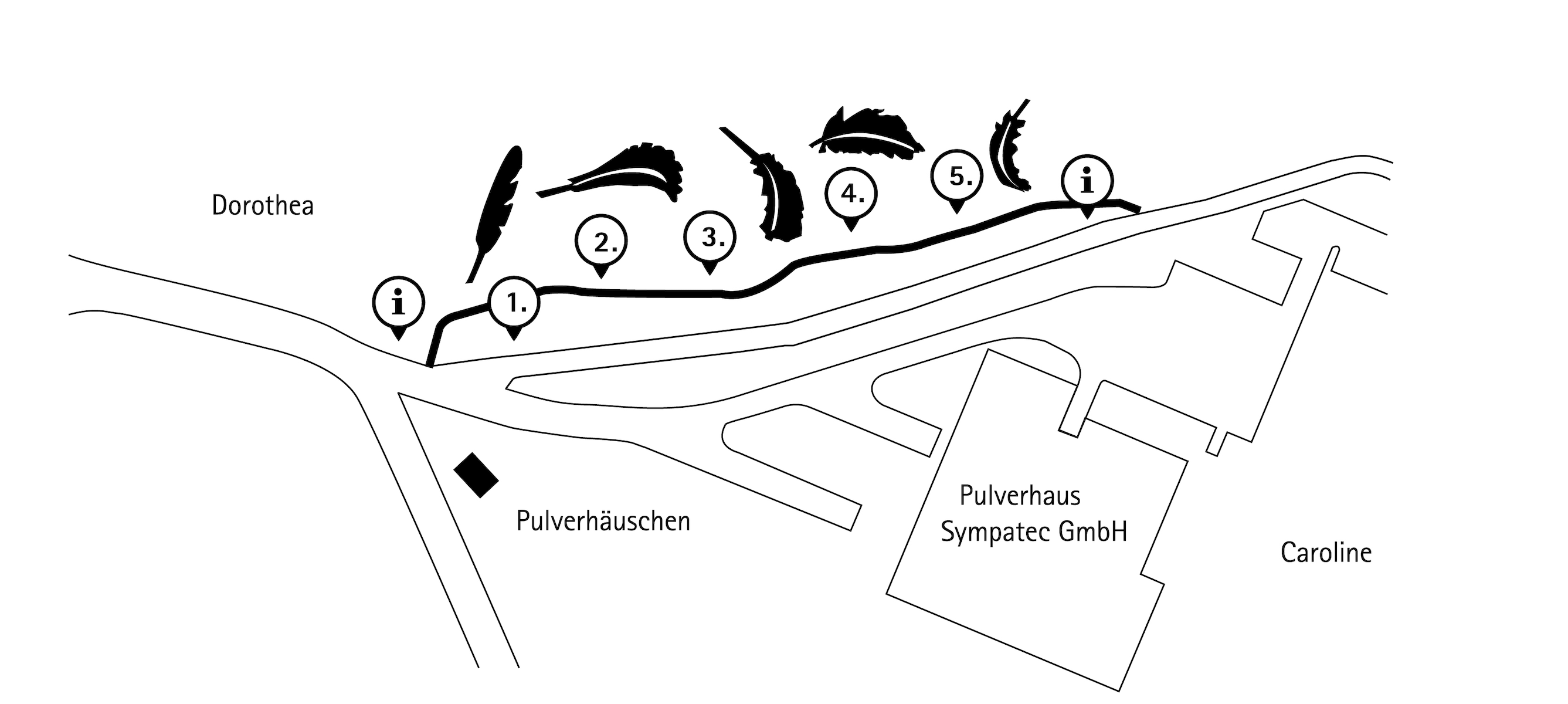 Dorothea

i

1.

2.

3.

4.

5.

i

Pulverhäuschen

Pulverhaus
Sympatec GmbH

Caroline